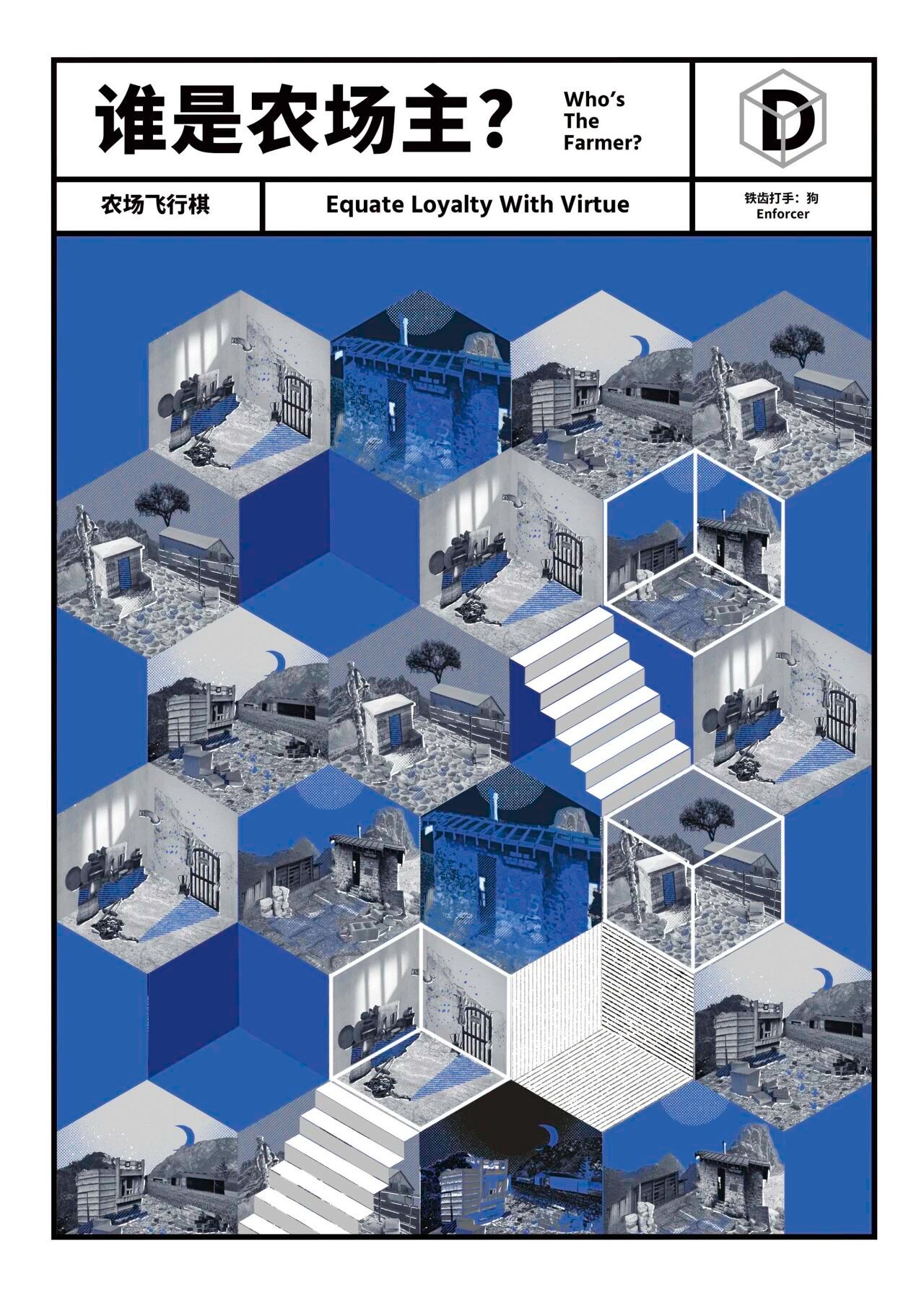 谁是农场主？ Who's The Farmer?

D

农场飞行棋

Equate Loyalty With Virtue

铁齿打手：狗
Enforcer